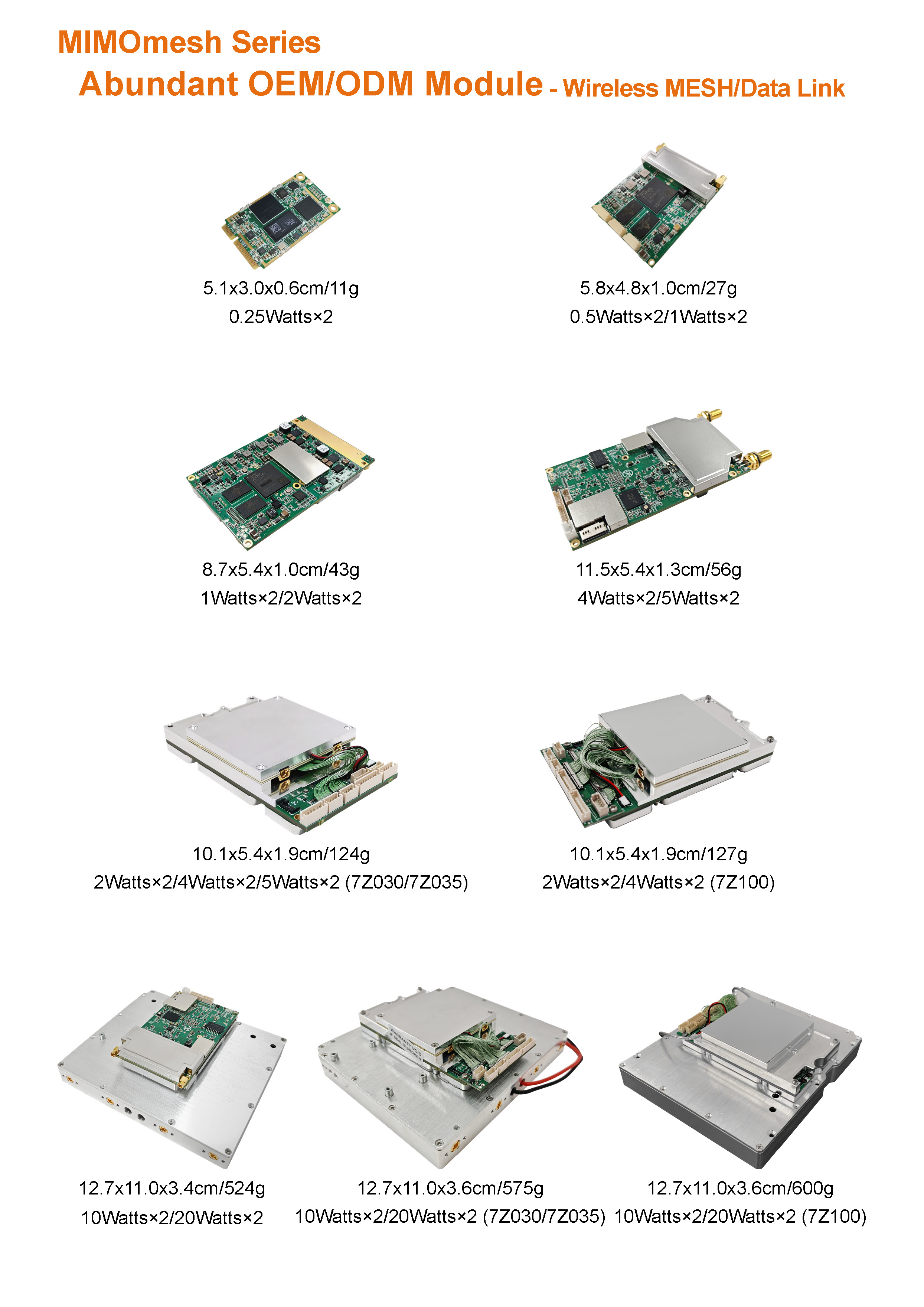 MIMOmesh Series

Abundant OEM/ODM Module - Wireless MESH/Data Link

5.1x3.0x0.6cm/11g
0.25Watts×2

5.8x4.8x1.0cm/27g
0.5Watts×2/1Watts×2

8.7x5.4x1.0cm/43g
1Watts×2/2Watts×2

11.5x5.4x1.3cm/56g
4Watts×2/5Watts×2

10.1x5.4x1.9cm/124g
2Watts×2/4Watts×2/5Watts×2 (7Z030/7Z035)

10.1x5.4x1.9cm/127g
2Watts×2/4Watts×2 (7Z100)

12.7x11.0x3.4cm/524g
10Watts×2/20Watts×2

12.7x11.0x3.6cm/575g
10Watts×2/20Watts×2 (7Z030/7Z035)

12.7x11.0x3.6cm/600g
10Watts×2/20Watts×2 (7Z100)